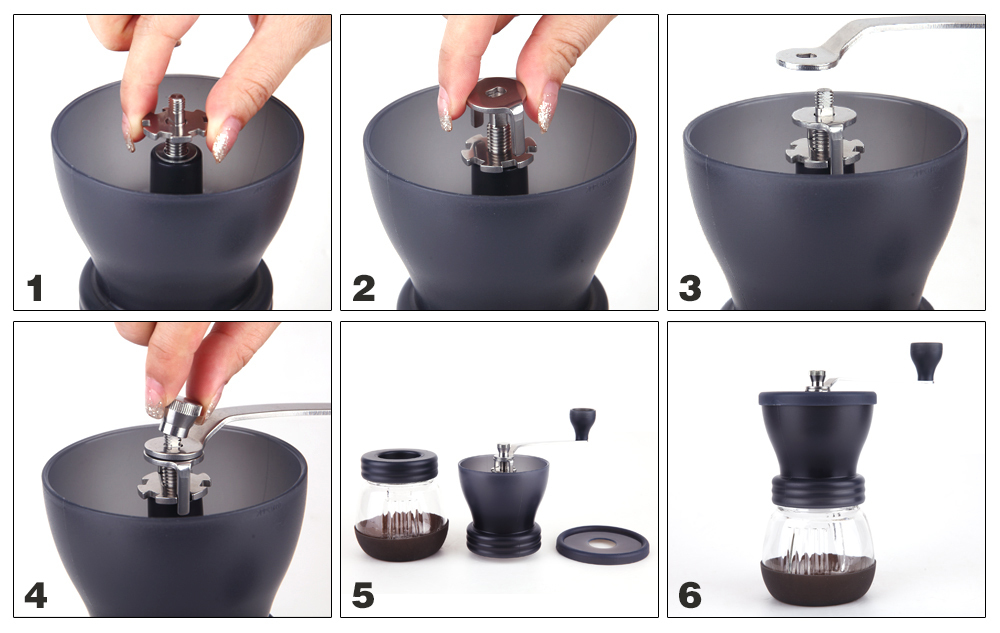 1

2

3

4

5

6