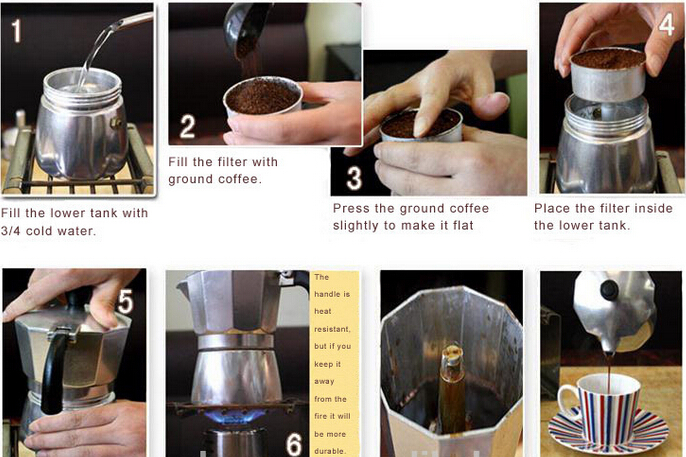 1

Fill the lower tank with 3/4 cold water.

2

Fill the filter with ground coffee.

3

Press the ground coffee slightly to make it flat

4

Place the filter inside the lower tank.

5

6

The handle is heat resistant, but if you keep it away from the fire it will be more durable.